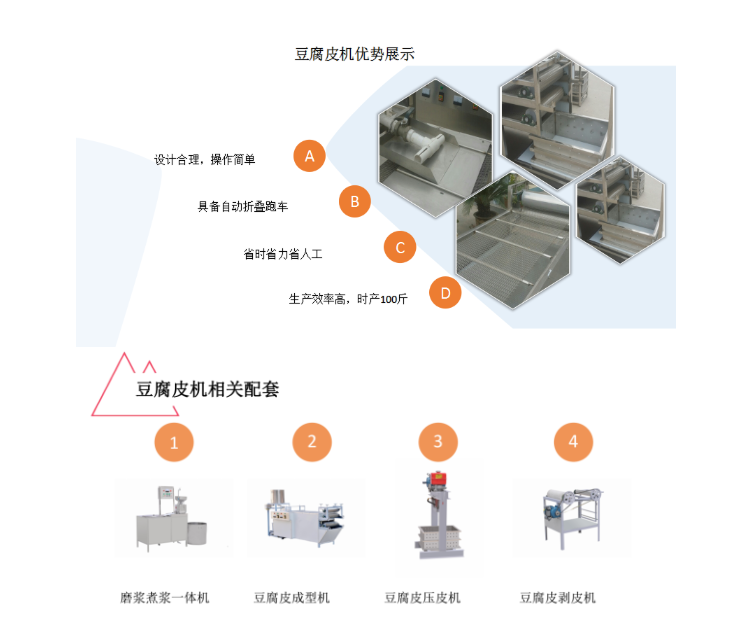 豆腐皮机优势展示

设计合理，操作简单

A

具备自动折叠跑车

B

省时省力省人工

C

生产效率高，时产100斤

D

豆腐皮机相关配套

1

2

3

4

磨浆煮浆一体机

豆腐皮成型机

豆腐皮压皮机

豆腐皮剥皮机